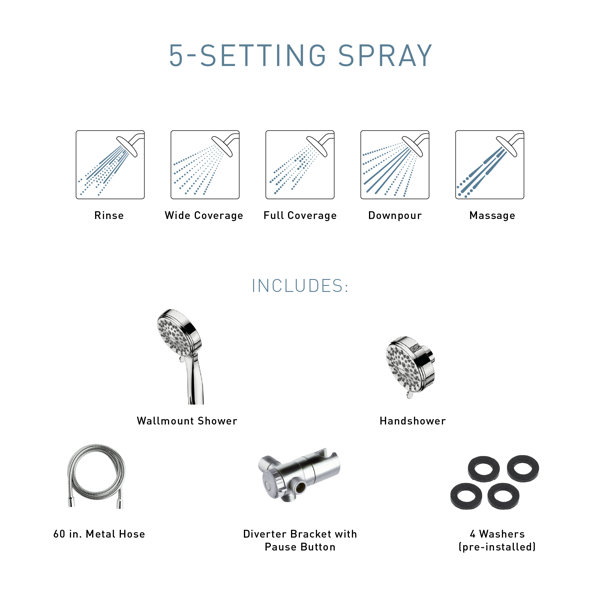 5-SETTING SPRAY

Rinse

Wide Coverage

Full Coverage

Downpour

Massage

INCLUDES:

Wallmount Shower

Handshower

60 in. Metal Hose

Diverter Bracket with Pause Button

4 Washers (pre-installed)